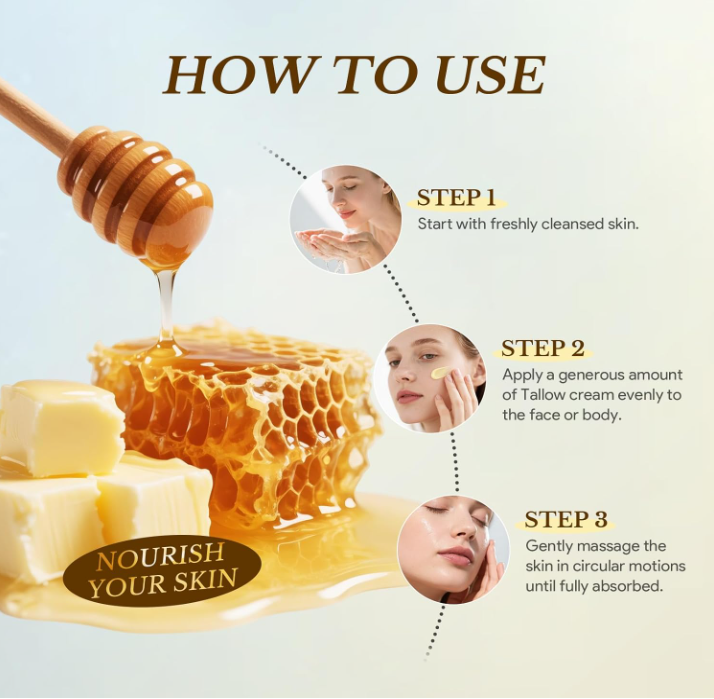 HOW TO USE

STEP 1
Start with freshly cleansed skin.

STEP 2
Apply a generous amount of Tallow cream evenly to the face or body.

STEP 3
Gently massage the skin in circular motions until fully absorbed.

NOURISH YOUR SKIN